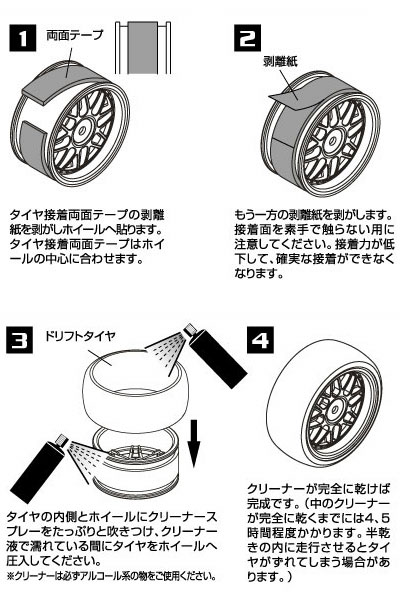 1

両面テープ

タイヤ接着両面テープの剥離紙を剥がしホイールへ貼ります。タイヤ接着両面テープはホイールの中心に合わせます。

2

剥離紙

もう一方の剥離紙を剥がします。接着面を素手で触らない用に注意してください。接着力が低下して、確実な接着ができなくなります。

3

ドリフトタイヤ

タイヤの内側とホイールにクリーナースプレーをたっぷりと吹きつけ、クリーナー液で濡れている間にタイヤをホイールへ圧入してください。

※クリーナーは必ずアルコール系の物をご使用ください。

4

クリーナーが完全に乾けば完成です。（中のクリーナーが完全に乾くまでには4、5時間程度かかります。半乾きの内に走行させるとタイヤがずれてしまう場合があります。）